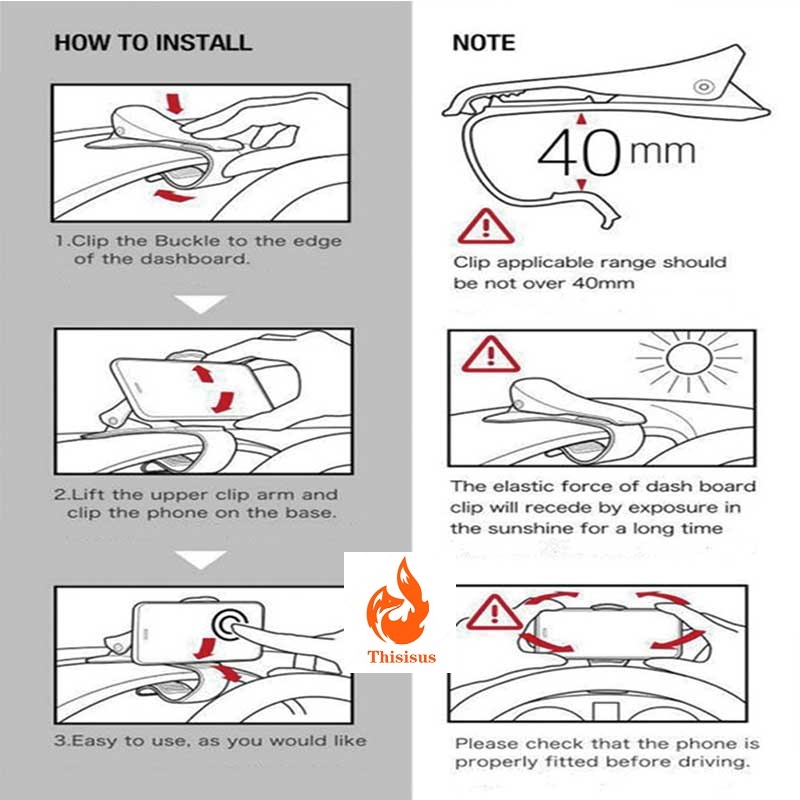 HOW TO INSTALL

1.Clip the Buckle to the edge of the dashboard.

2.Lift the upper clip arm and clip the phone on the base.

3.Easy to use, as you would like

NOTE

40mm

Clip applicable range should be not over 40mm

The elastic force of dash board clip will recede by exposure in the sunshine for a long time

Please check that the phone is properly fitted before driving.

Thisisus