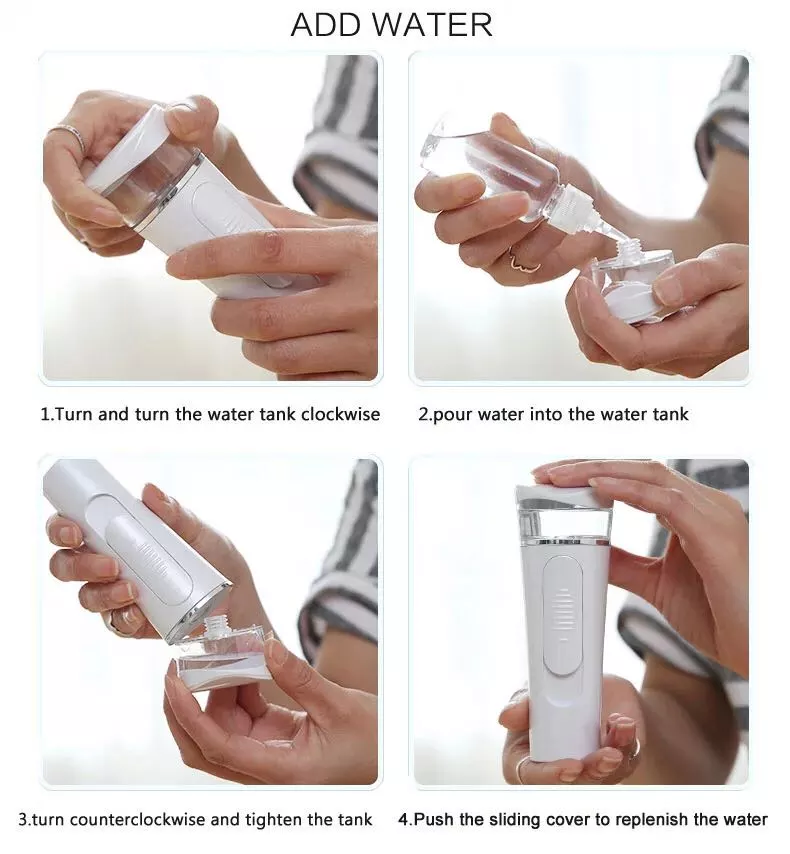 ADD WATER

1.Turn and turn the water tank clockwise

2.pour water into the water tank

3.turn counterclockwise and tighten the tank

4.Push the sliding cover to replenish the water