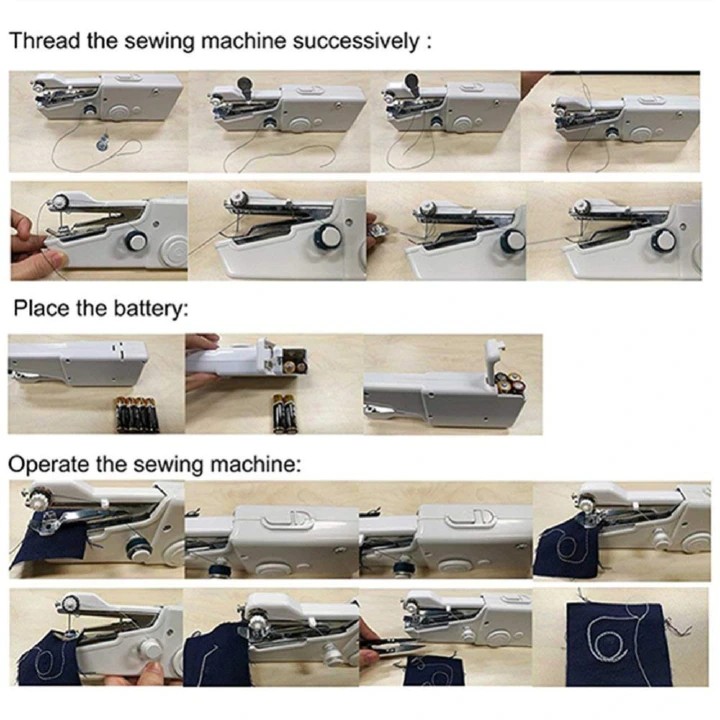 Thread the sewing machine successively :

Place the battery:

Operate the sewing machine: