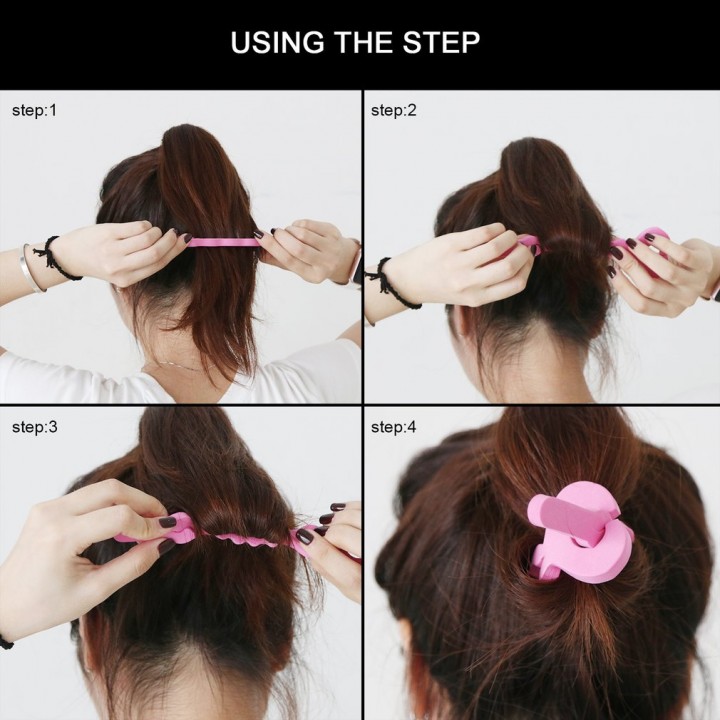 USING THE STEP

step:1

step:2

step:3

step:4