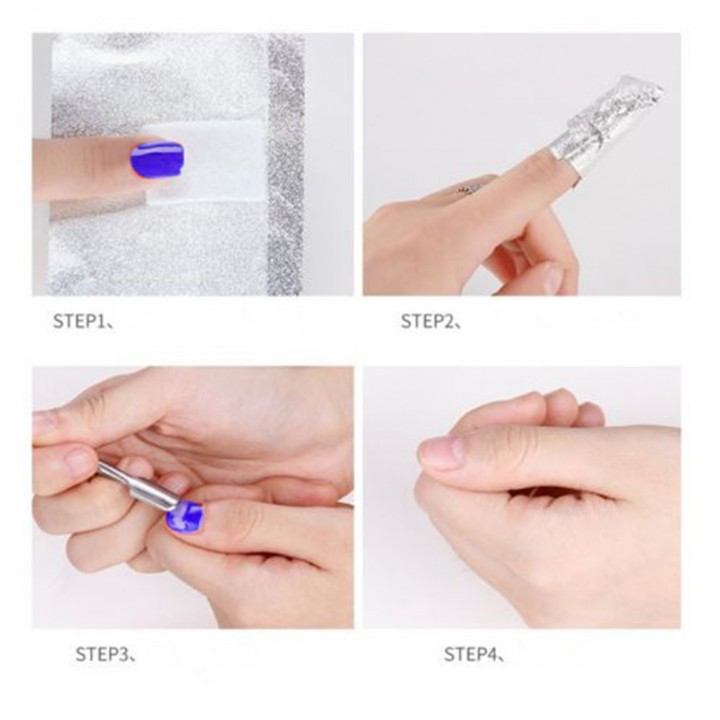 STEP1、

STEP2、

STEP3、

STEP4、