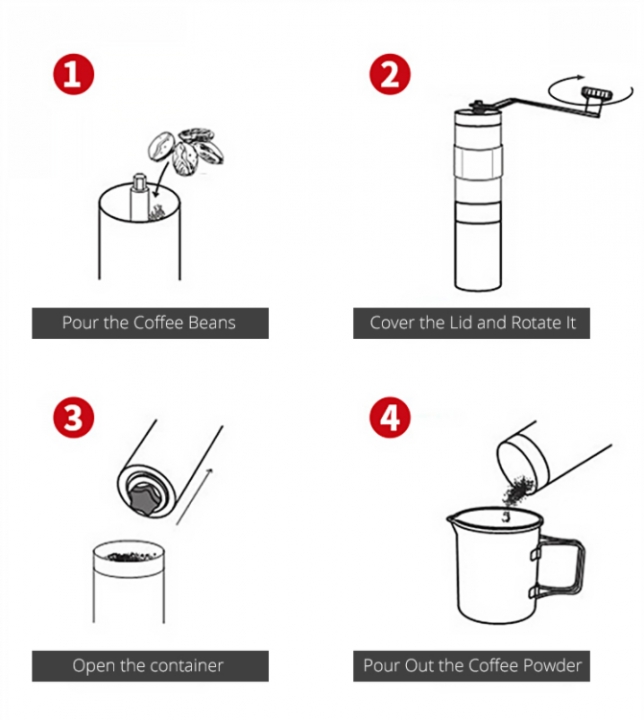 1

Pour the Coffee Beans

2

Cover the Lid and Rotate It

3

Open the container

4

Pour Out the Coffee Powder