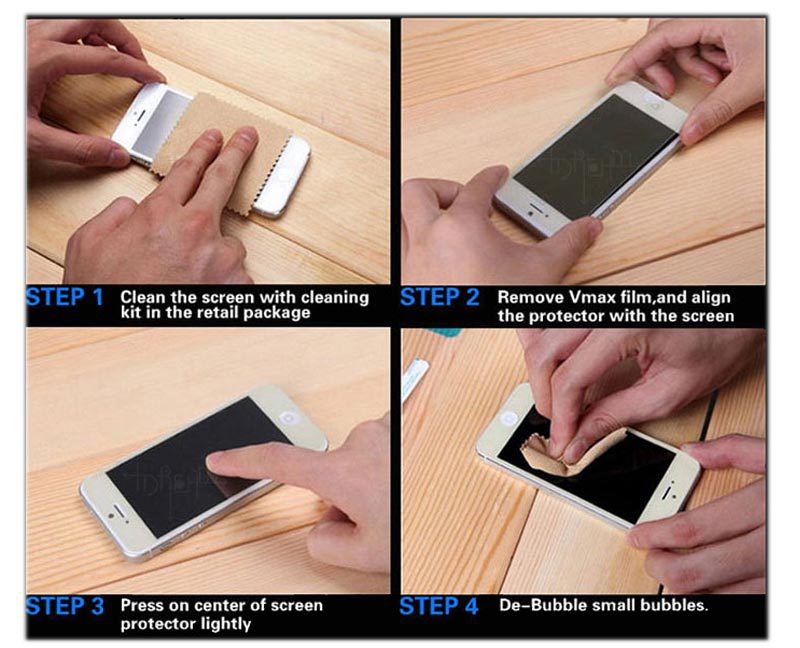 STEP 1 Clean the screen with cleaning kit in the retail package

STEP 2 Remove Vmax film,and align the protector with the screen

STEP 3 Press on center of screen protector lightly

STEP 4 De-Bubble small bubbles.