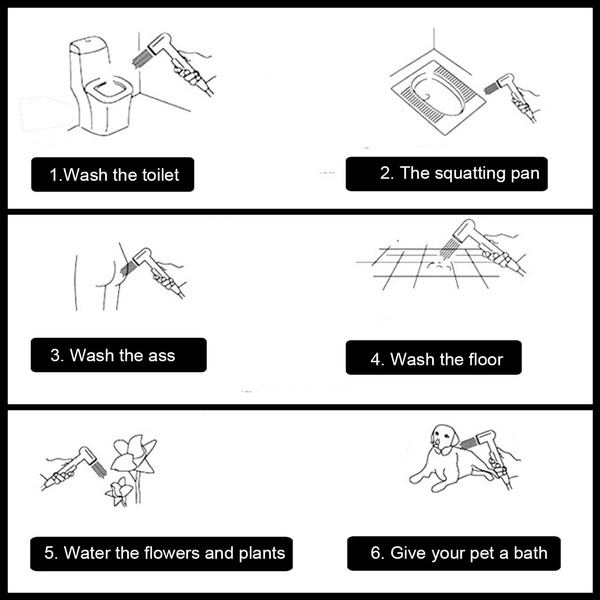 1.Wash the toilet

2. The squatting pan

3. Wash the ass

4. Wash the floor

5. Water the flowers and plants

6. Give your pet a bath