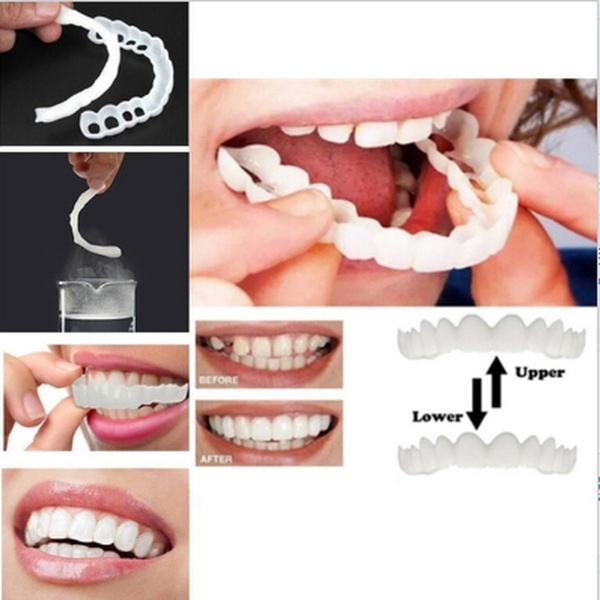 BEFORE

AFTER

Upper

Lower