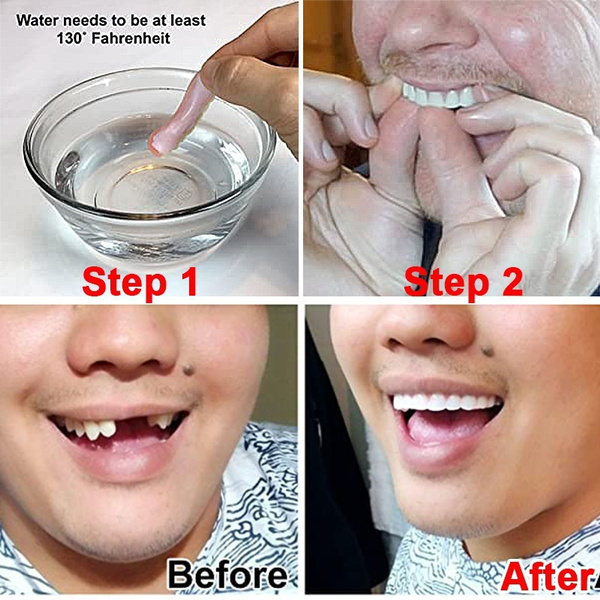 Water needs to be at least 130° Fahrenheit

Step 1

Step 2

Before

After