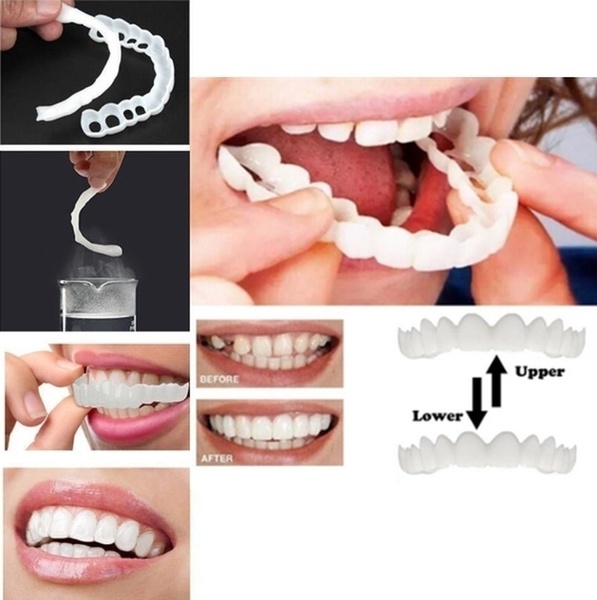 BEFORE

AFTER

Upper

Lower