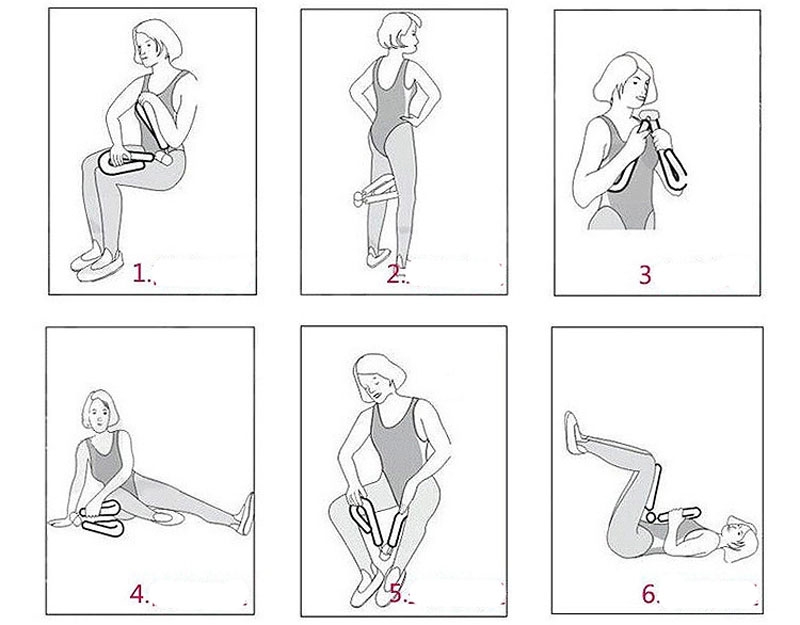 1.

2.

3

4.

5.

6.