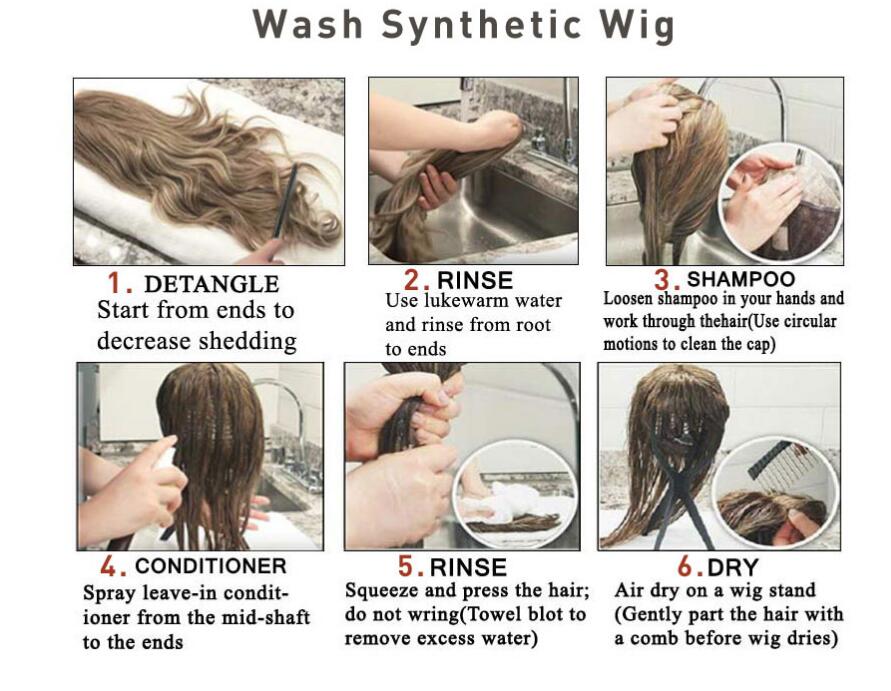 Wash Synthetic Wig

1. DETANGLE
Start from ends to decrease shedding

2. RINSE
Use lukewarm water and rinse from root to ends

3. SHAMPOO
Loosen shampoo in your hands and work through thehair(Use circular motions to clean the cap)

4. CONDITIONER
Spray leave-in conditioner from the mid-shaft to the ends

5. RINSE
Squeeze and press the hair; do not wring(Towel blot to remove excess water)

6. DRY
Air dry on a wig stand (Gently part the hair with a comb before wig dries)