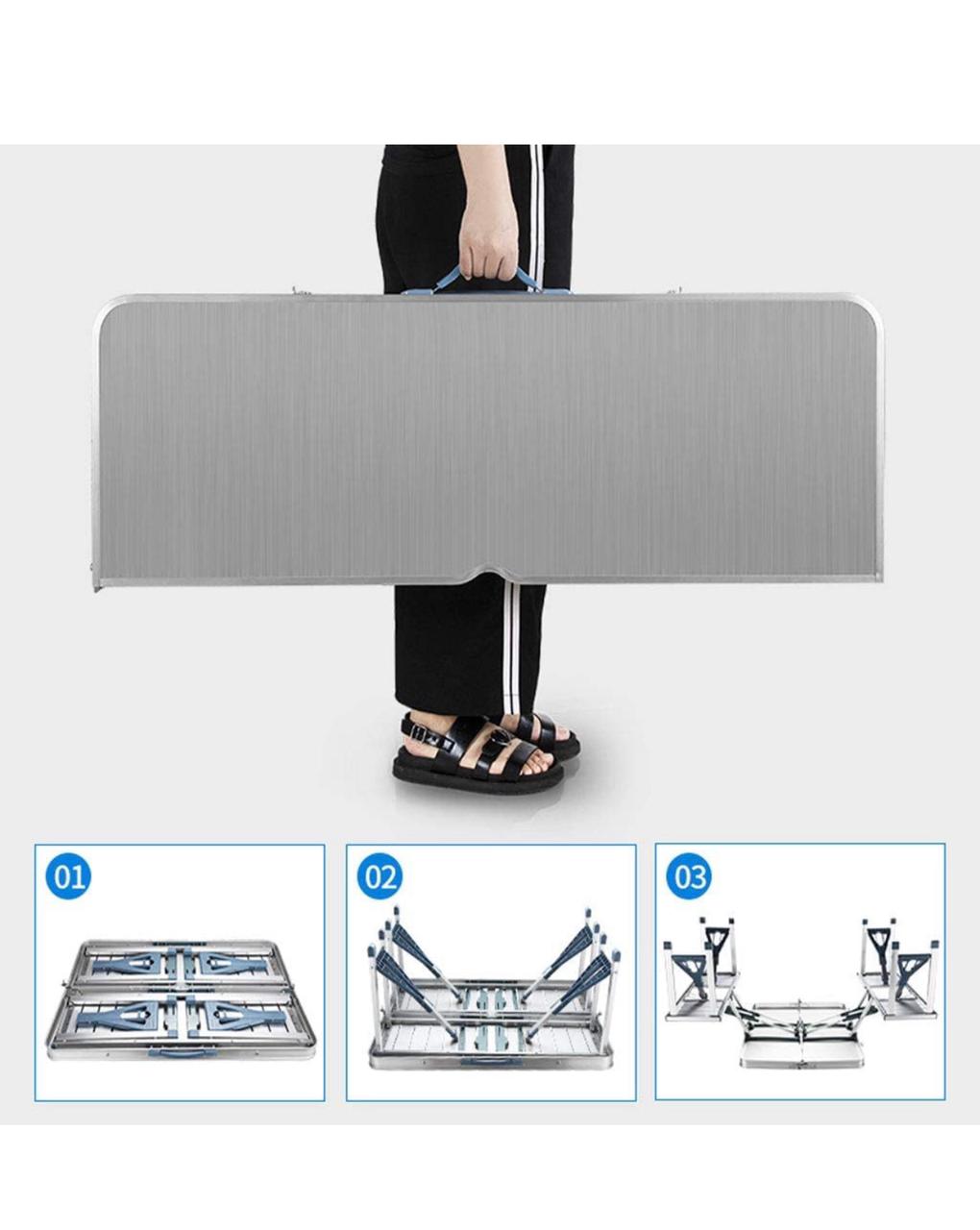 01

02

03