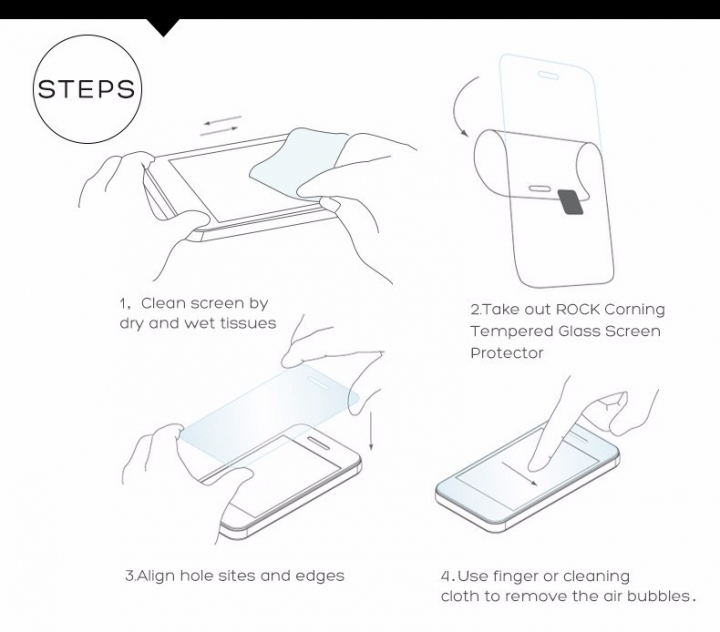 STEPS

1, Clean screen by dry and wet tissues

2.Take out ROCK Corning Tempered Glass Screen Protector

3.Align hole sites and edges

4.Use finger or cleaning cloth to remove the air bubbles.