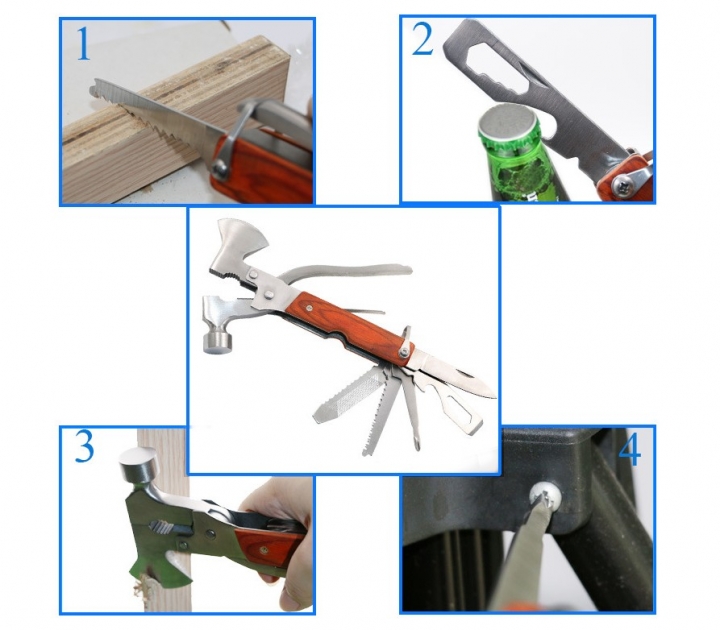 1

2

3

4