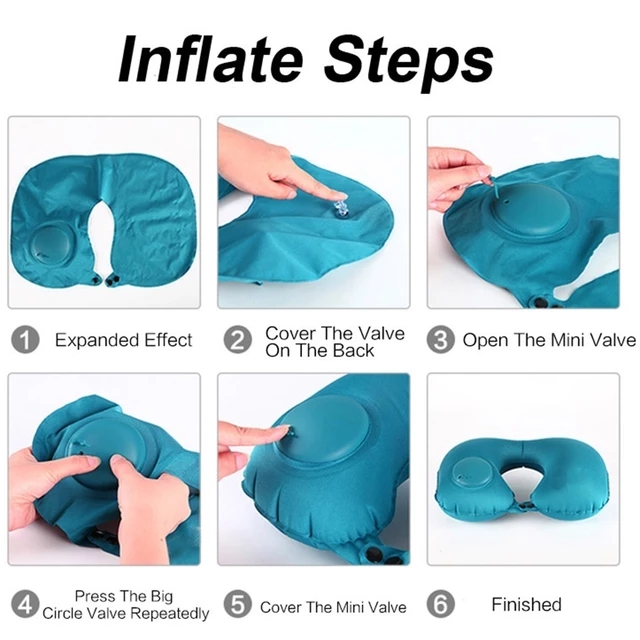 Inflate Steps

1 Expanded Effect

2 Cover The Valve On The Back

3 Open The Mini Valve

4 Press The Big Circle Valve Repeatedly

5 Cover The Mini Valve

6 Finished