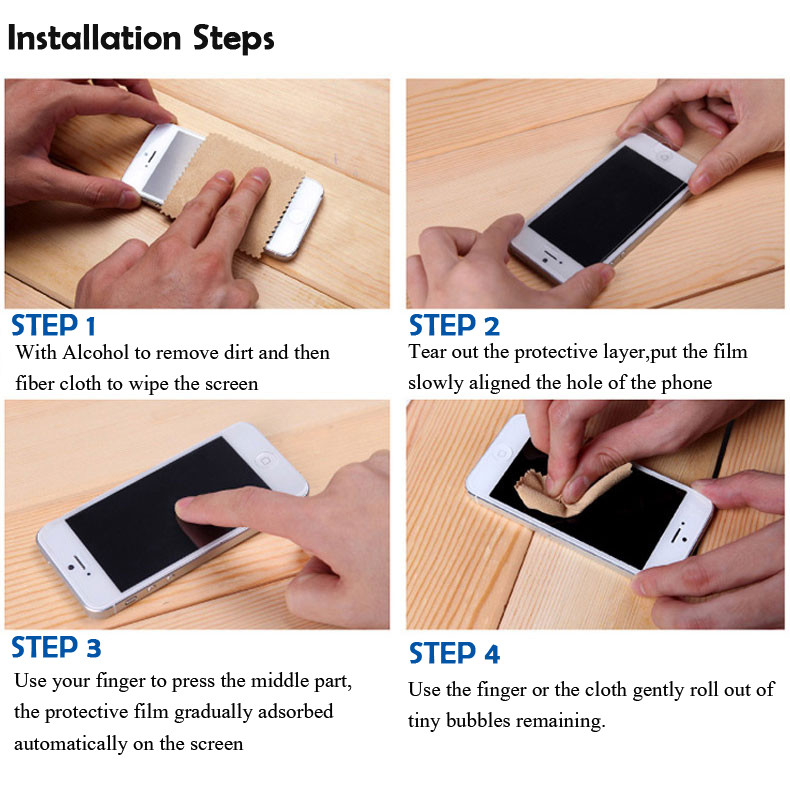 Installation Steps

STEP 1
With Alcohol to remove dirt and then fiber cloth to wipe the screen

STEP 2
Tear out the protective layer,put the film slowly aligned the hole of the phone

STEP 3
Use your finger to press the middle part, the protective film gradually adsorbed automatically on the screen

STEP 4
Use the finger or the cloth gently roll out of tiny bubbles remaining.