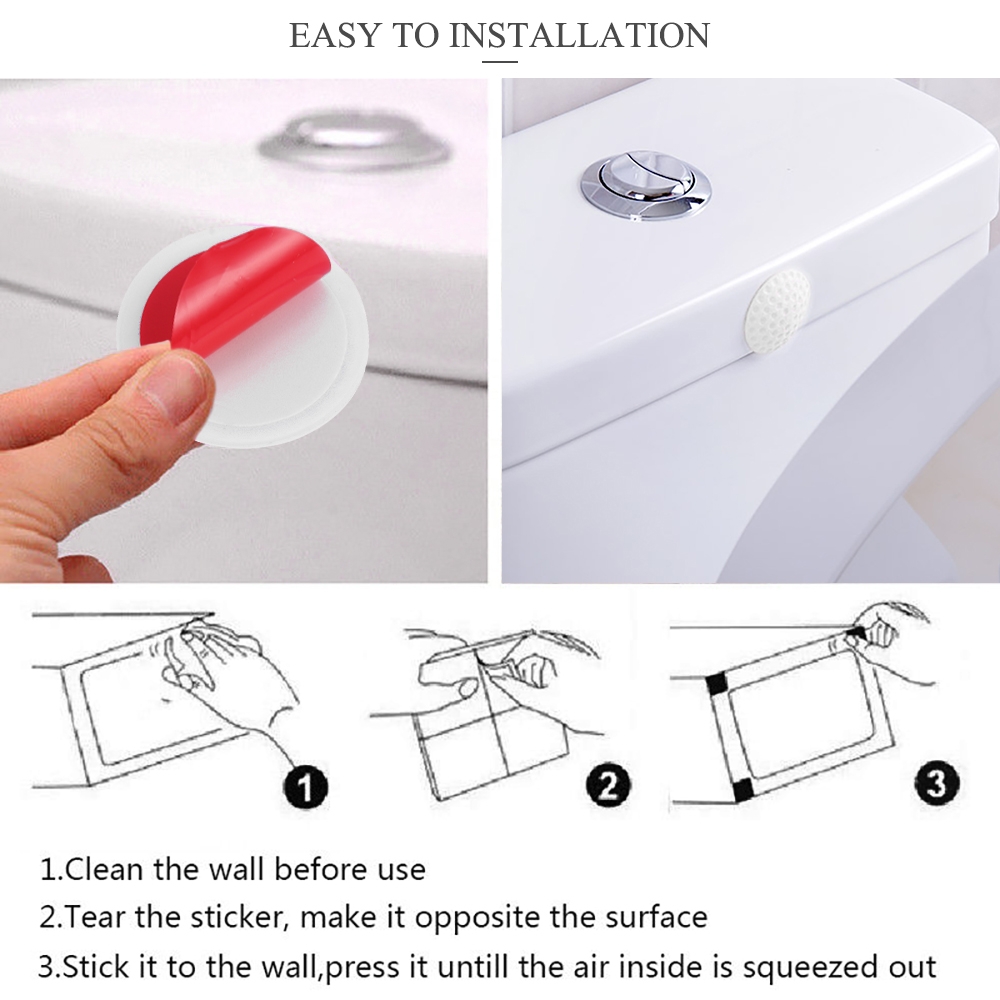 EASY TO INSTALLATION

1

2

3

1.Clean the wall before use
2.Tear the sticker, make it opposite the surface
3.Stick it to the wall,press it untill the air inside is squeezed out