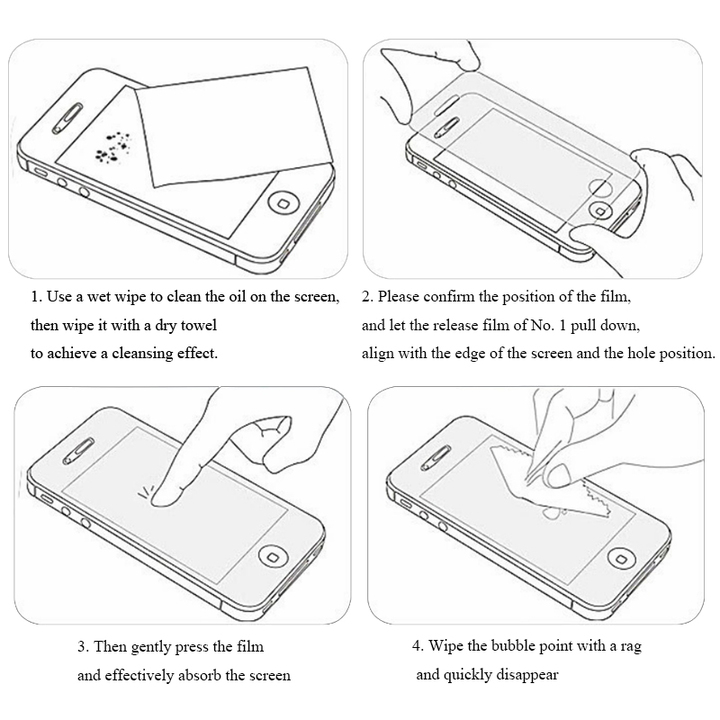 1. Use a wet wipe to clean the oil on the screen, then wipe it with a dry towel to achieve a cleansing effect.

2. Please confirm the position of the film, and let the release film of No. 1 pull down, align with the edge of the screen and the hole position.

3. Then gently press the film and effectively absorb the screen

4. Wipe the bubble point with a rag and quickly disappear