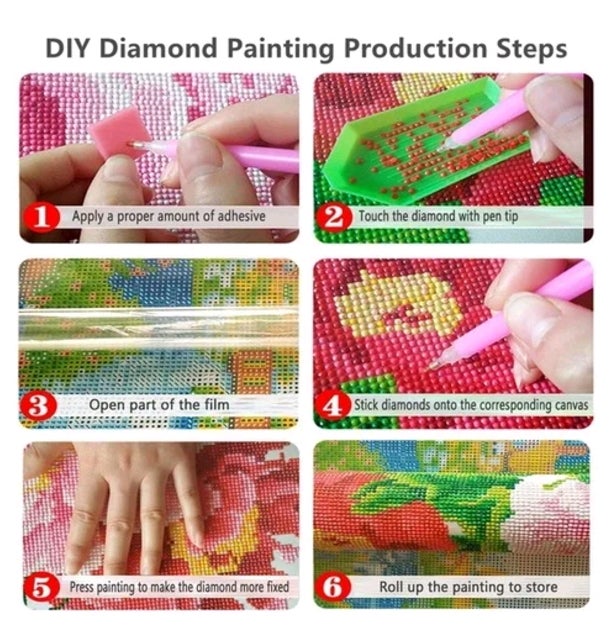 DIY Diamond Painting Production Steps

1 Apply a proper amount of adhesive

2 Touch the diamond with pen tip

3 Open part of the film

4 Stick diamonds onto the corresponding canvas

5 Press painting to make the diamond more fixed

6 Roll up the painting to store