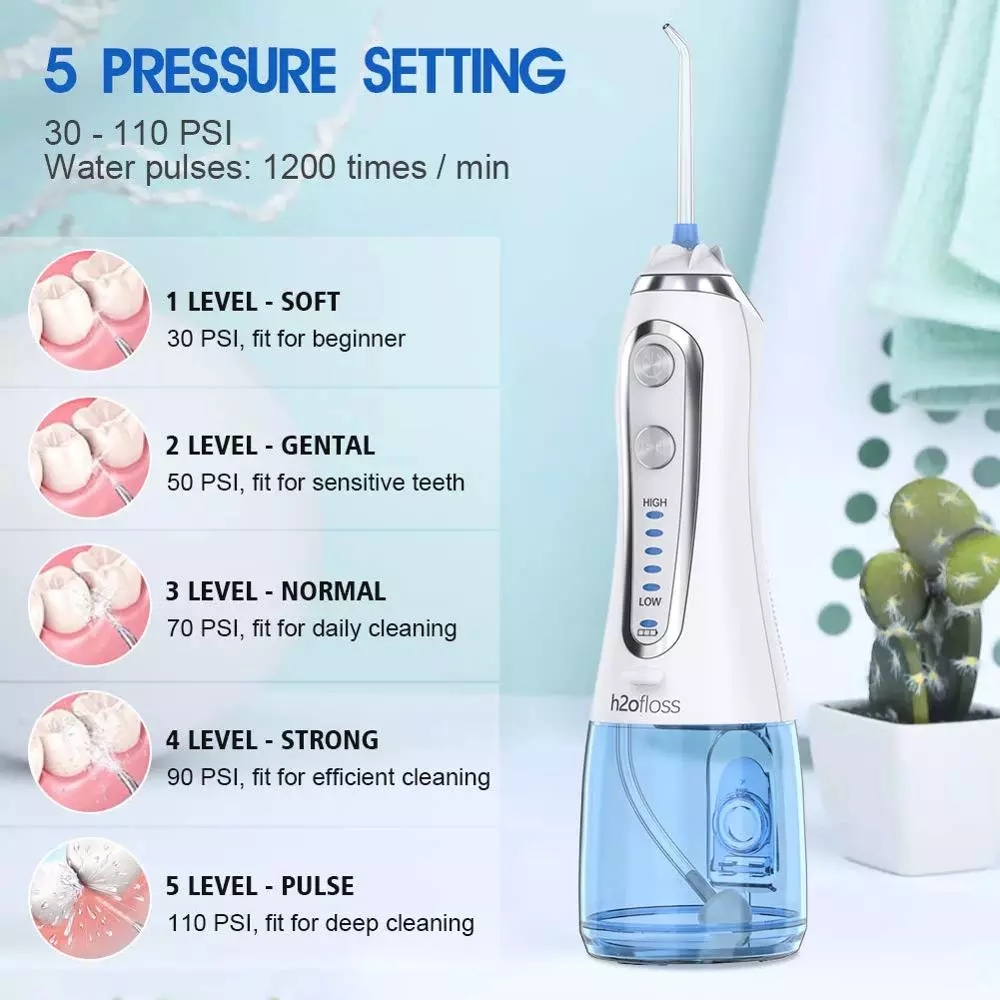 5 PRESSURE SETTING

30 - 110 PSI
Water pulses: 1200 times / min

1 LEVEL - SOFT
30 PSI, fit for beginner

2 LEVEL - GENTAL
50 PSI, fit for sensitive teeth

3 LEVEL - NORMAL
70 PSI, fit for daily cleaning

4 LEVEL - STRONG
90 PSI, fit for efficient cleaning

5 LEVEL - PULSE
110 PSI, fit for deep cleaning

HIGH
LOW
h2ofloss