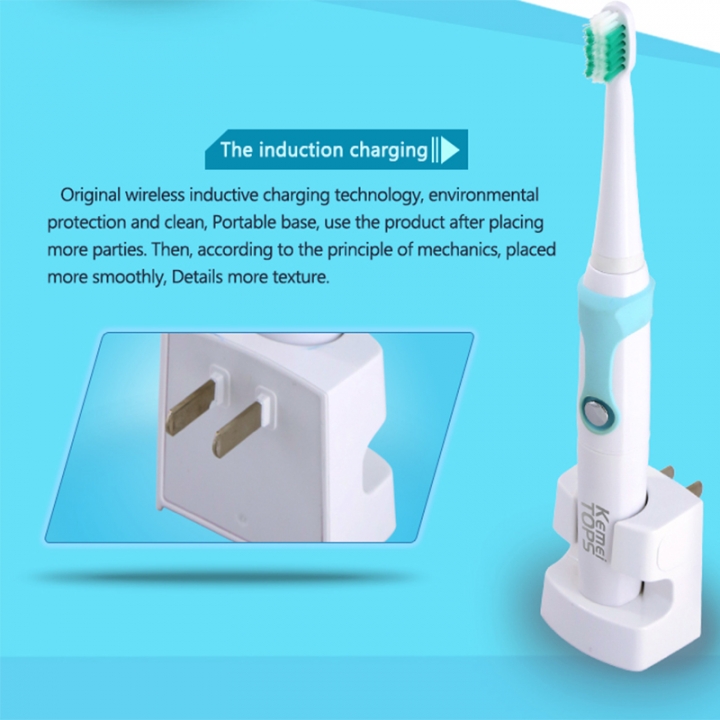 The induction charging

Original wireless inductive charging technology, environmental protection and clean, Portable base, use the product after placing more parties. Then, according to the principle of mechanics, placed more smoothly, Details more texture.

Kemei
TOPS