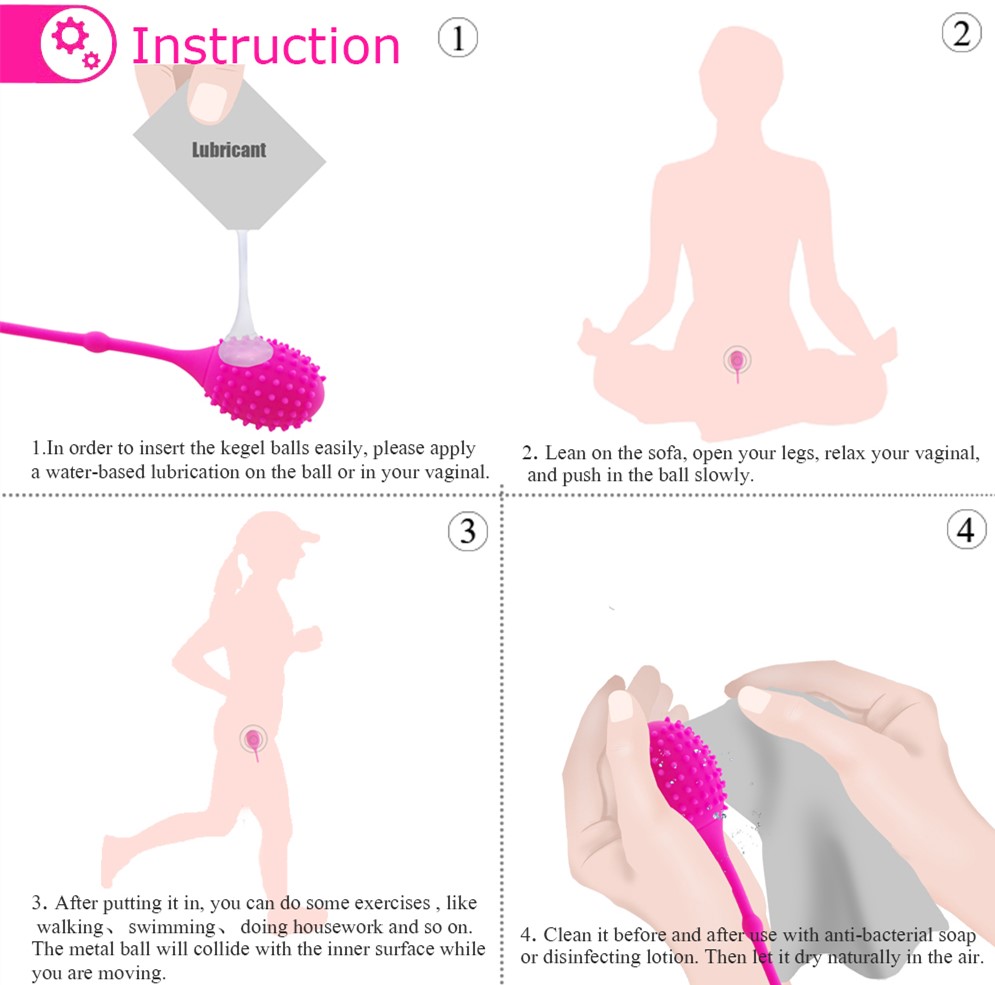 Instruction

①

Lubricant

1.In order to insert the kegel balls easily, please apply a water-based lubrication on the ball or in your vaginal.

②

2. Lean on the sofa, open your legs, relax your vaginal, and push in the ball slowly.

③

3. After putting it in, you can do some exercises , like walking、 swimming、 doing housework and so on. The metal ball will collide with the inner surface while you are moving.

④

4. Clean it before and after use with anti-bacterial soap or disinfecting lotion. Then let it dry naturally in the air.