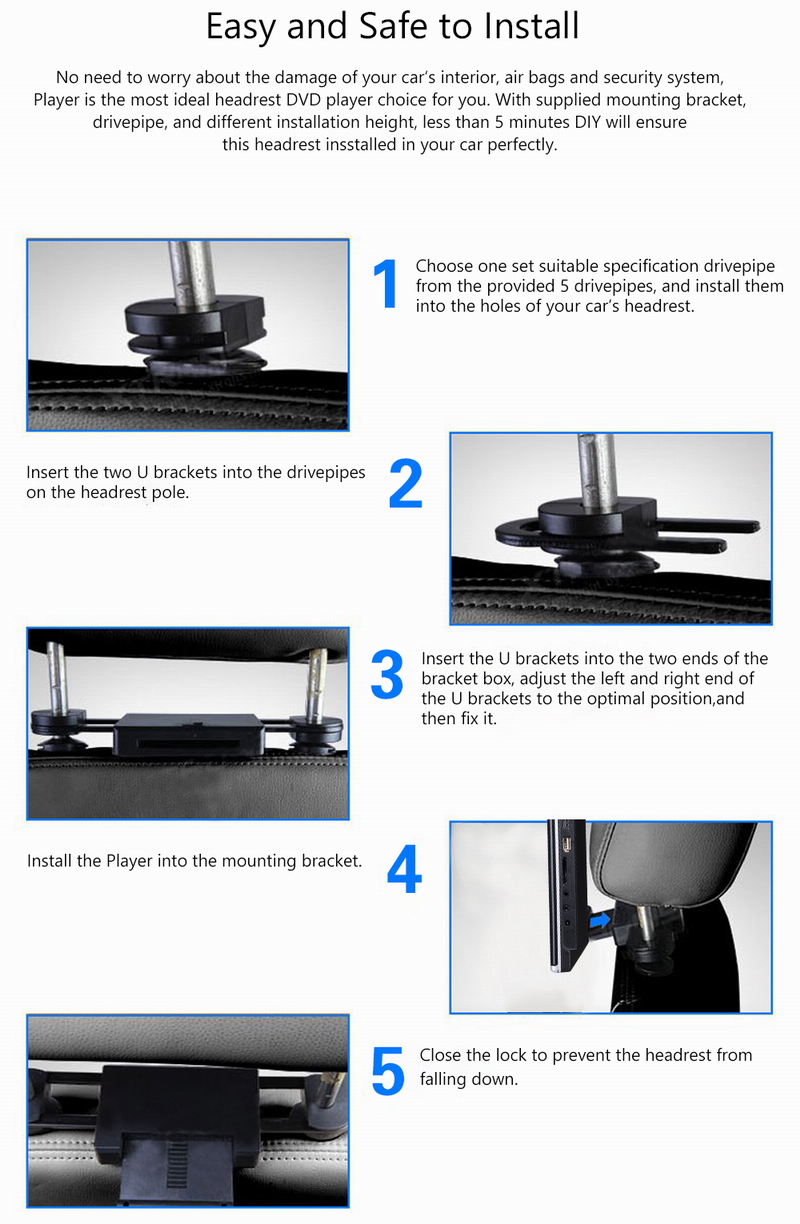 Easy and Safe to Install

No need to worry about the damage of your car's interior, air bags and security system, Player is the most ideal headrest DVD player choice for you. With supplied mounting bracket, drivepipe, and different installation height, less than 5 minutes DIY will ensure this headrest insstalled in your car perfectly.

1 Choose one set suitable specification drivepipe from the provided 5 drivepipes, and install them into the holes of your car's headrest.

Insert the two U brackets into the drivepipes on the headrest pole. 2

3 Insert the U brackets into the two ends of the bracket box, adjust the left and right end of the U brackets to the optimal position,and then fix it.

Install the Player into the mounting bracket. 4

5 Close the lock to prevent the headrest from falling down.