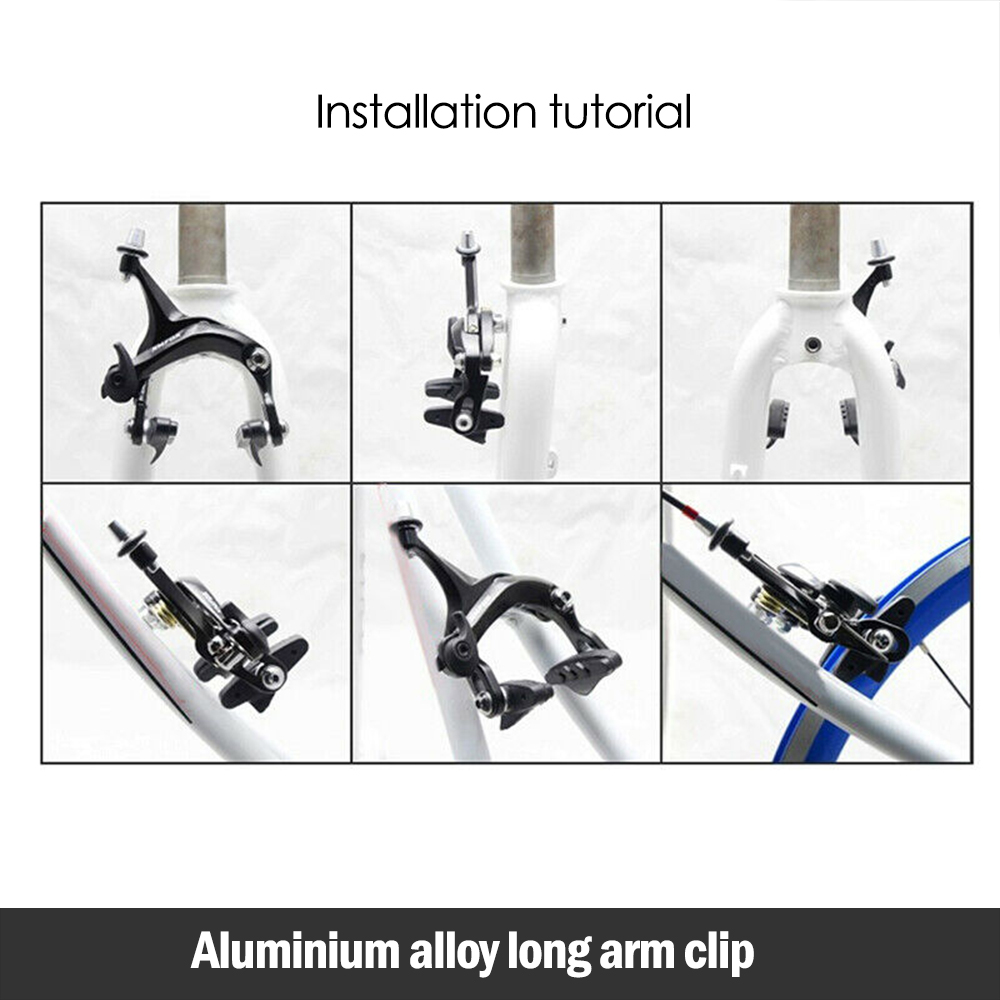 Installation tutorial

Aluminium alloy long arm clip