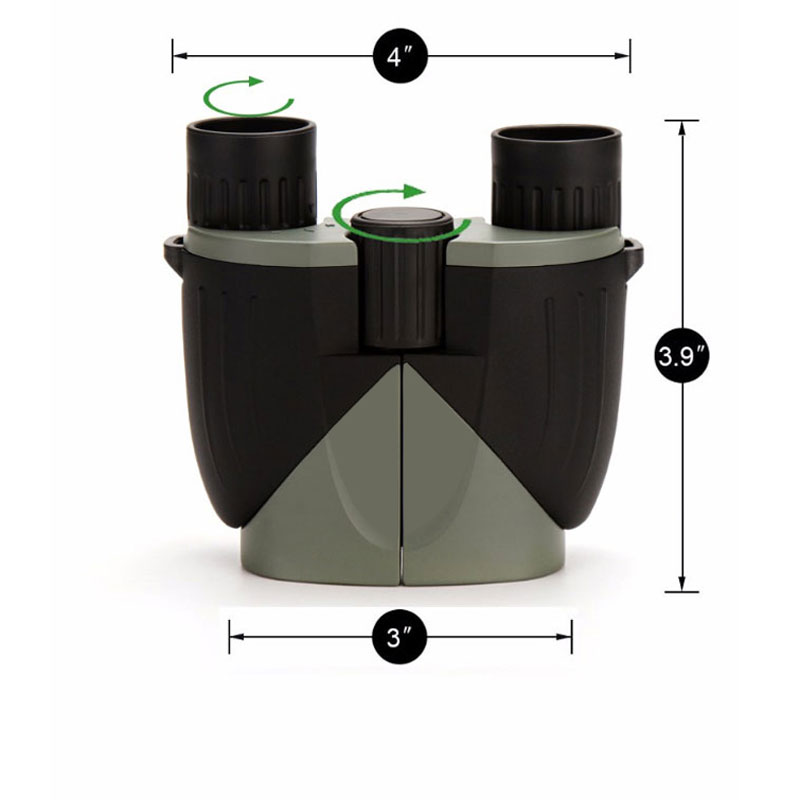 4″

3.9″

3″