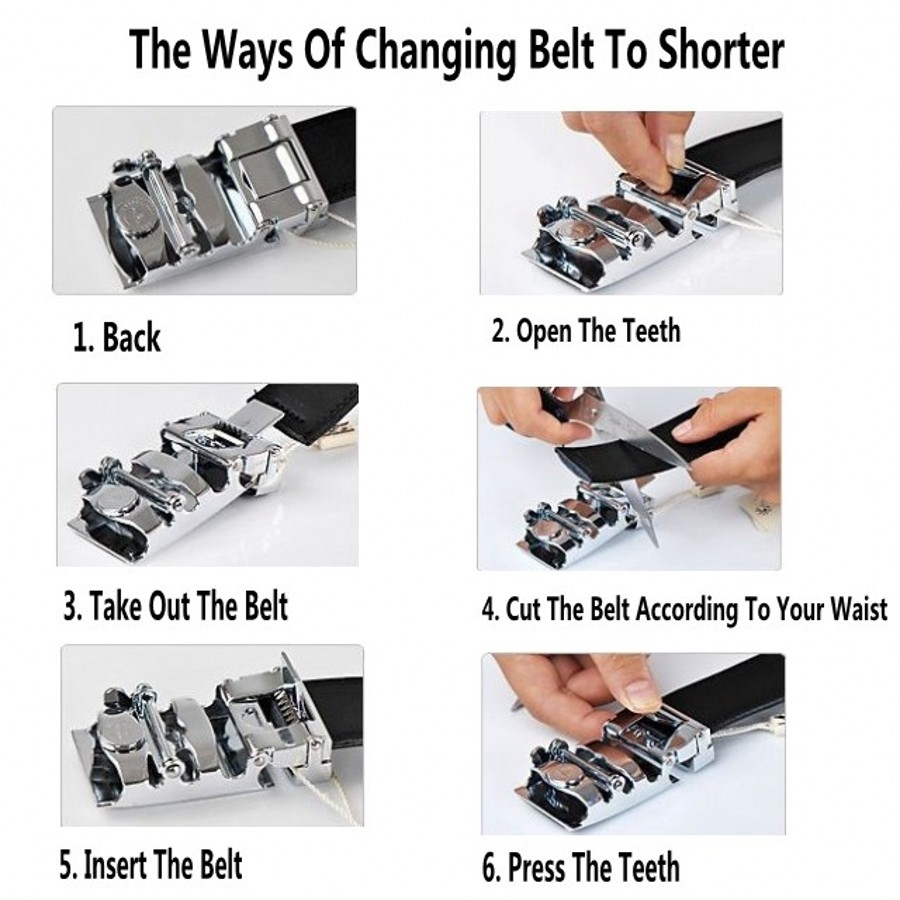 The Ways Of Changing Belt To Shorter

1. Back

2. Open The Teeth

3. Take Out The Belt

4. Cut The Belt According To Your Waist

5. Insert The Belt

6. Press The Teeth