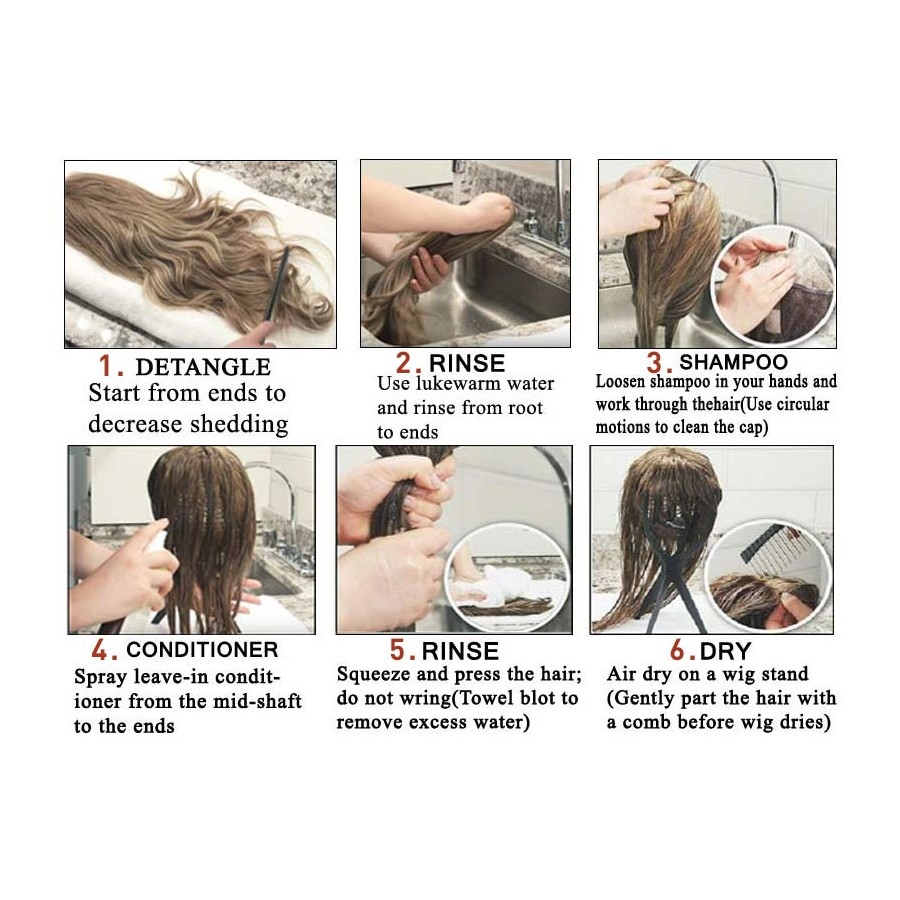 1. DETANGLE
Start from ends to decrease shedding

2. RINSE
Use lukewarm water and rinse from root to ends

3. SHAMPOO
Loosen shampoo in your hands and work through thehair(Use circular motions to clean the cap)

4. CONDITIONER
Spray leave-in conditioner from the mid-shaft to the ends

5. RINSE
Squeeze and press the hair; do not wring(Towel blot to remove excess water)

6. DRY
Air dry on a wig stand (Gently part the hair with a comb before wig dries)