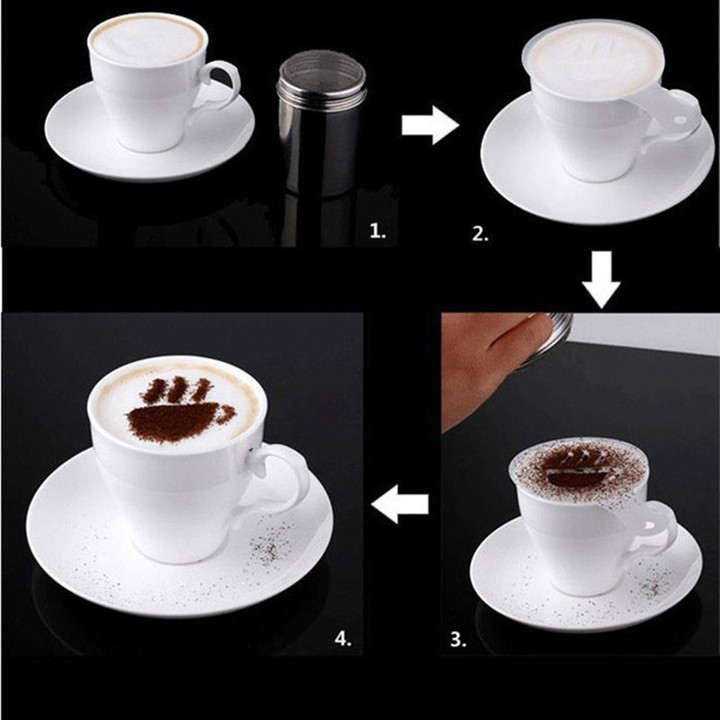 1.

2.

3.

4.