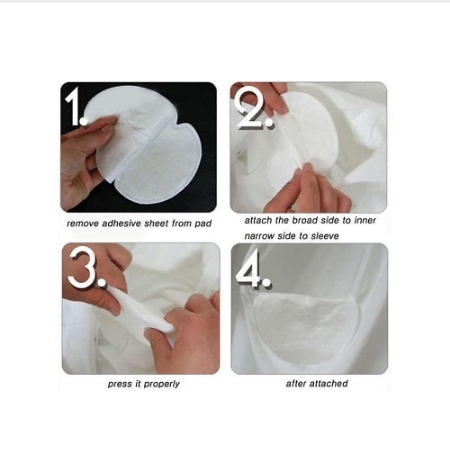 1.

remove adhesive sheet from pad

2.

attach the broad side to inner narrow side to sleeve

3.

press it properly

4.

after attached