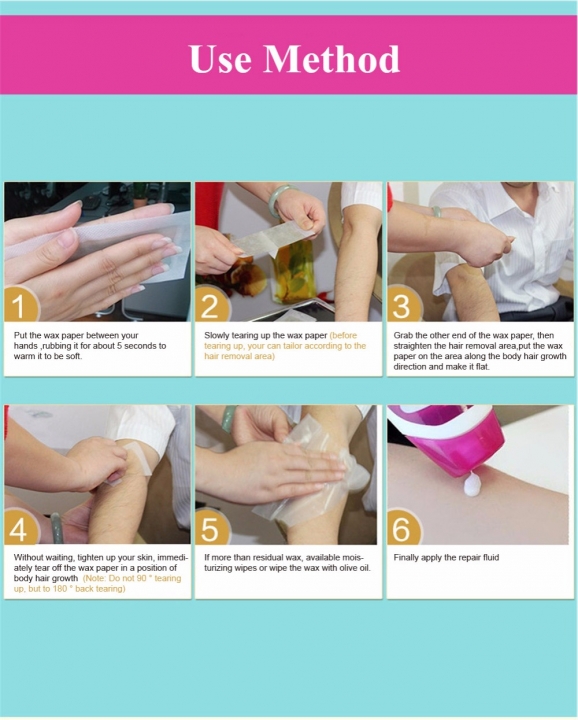 Use Method

1

Put the wax paper between your hands ,rubbing it for about 5 seconds to warm it to be soft.

2

Slowly tearing up the wax paper (before tearing up, your can tailor according to the hair removal area)

3

Grab the other end of the wax paper, then straighten the hair removal area,put the wax paper on the area along the body hair growth direction and make it flat.

4

Without waiting, tighten up your skin, immediately tear off the wax paper in a position of body hair growth (Note: Do not 90 ° tearing up, but to 180 ° back tearing)

5

If more than residual wax, available moisturizing wipes or wipe the wax with olive oil.

6

Finally apply the repair fluid