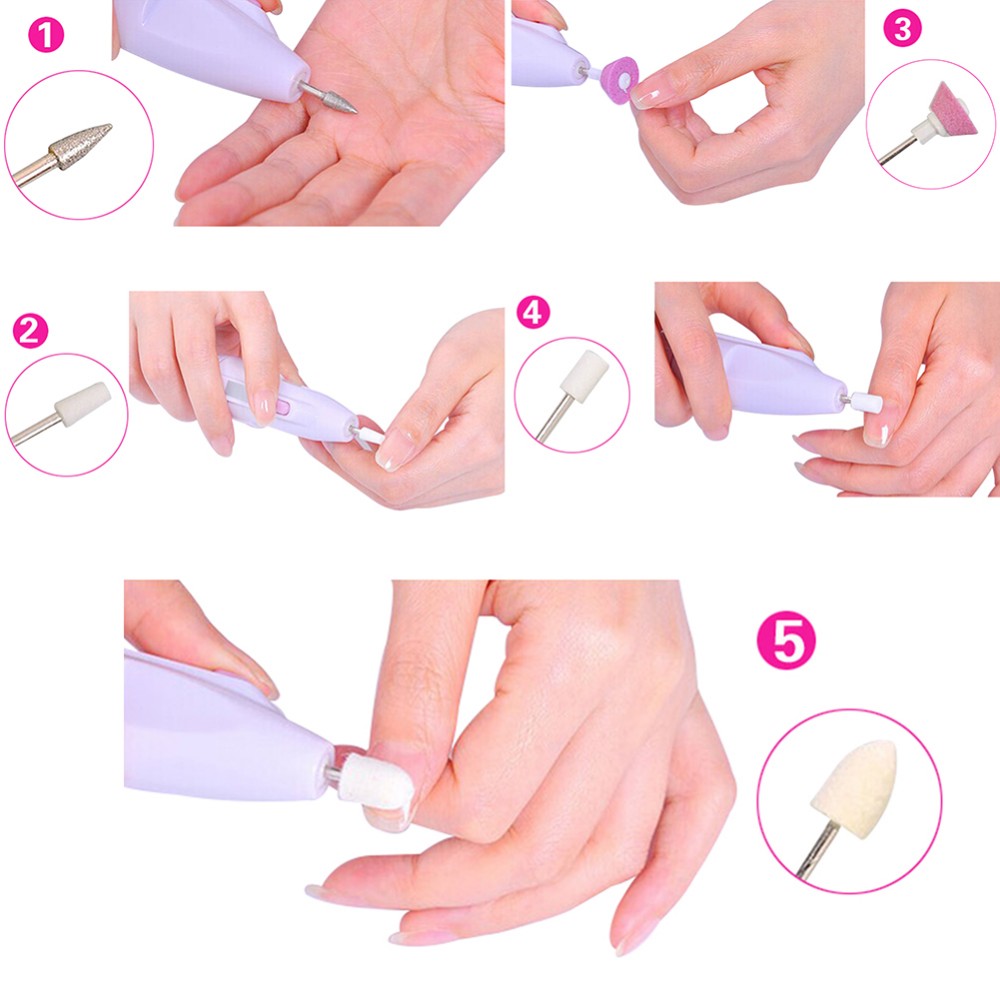 1
3
2
4
5