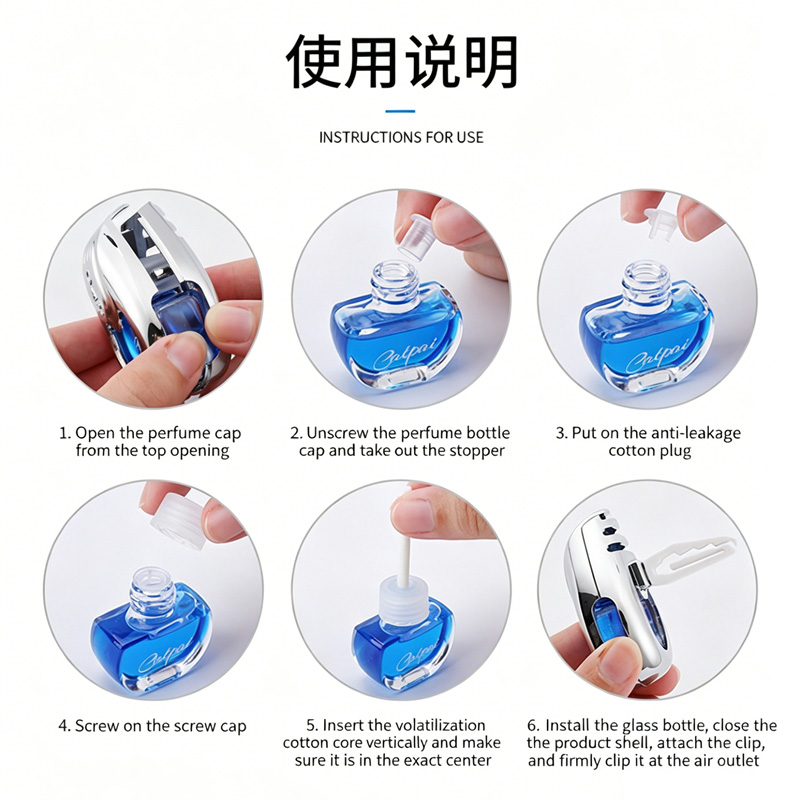 使用说明

INSTRUCTIONS FOR USE

Calpai

Calpai

1. Open the perfume cap from the top opening

2. Unscrew the perfume bottle cap and take out the stopper

3. Put on the anti-leakage cotton plug

Calpai

Calpai

4. Screw on the screw cap

5. Insert the volatilization cotton core vertically and make sure it is in the exact center

6. Install the glass bottle, close the the product shell, attach the clip, and firmly clip it at the air outlet