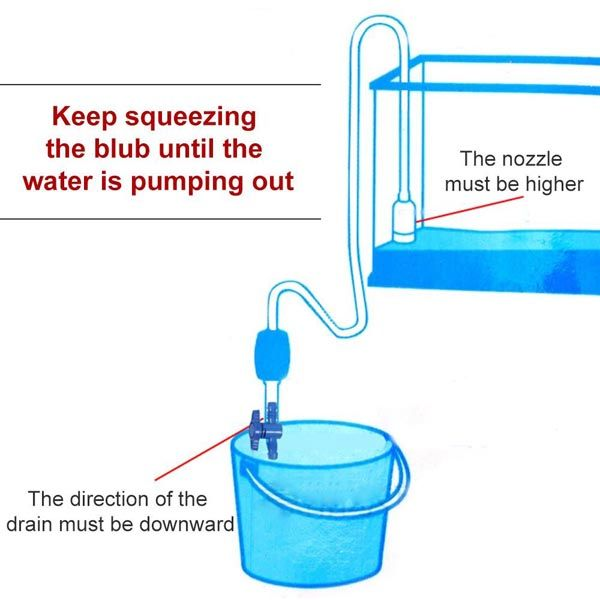 Keep squeezing the blub until the water is pumping out

The nozzle must be higher

The direction of the drain must be downward