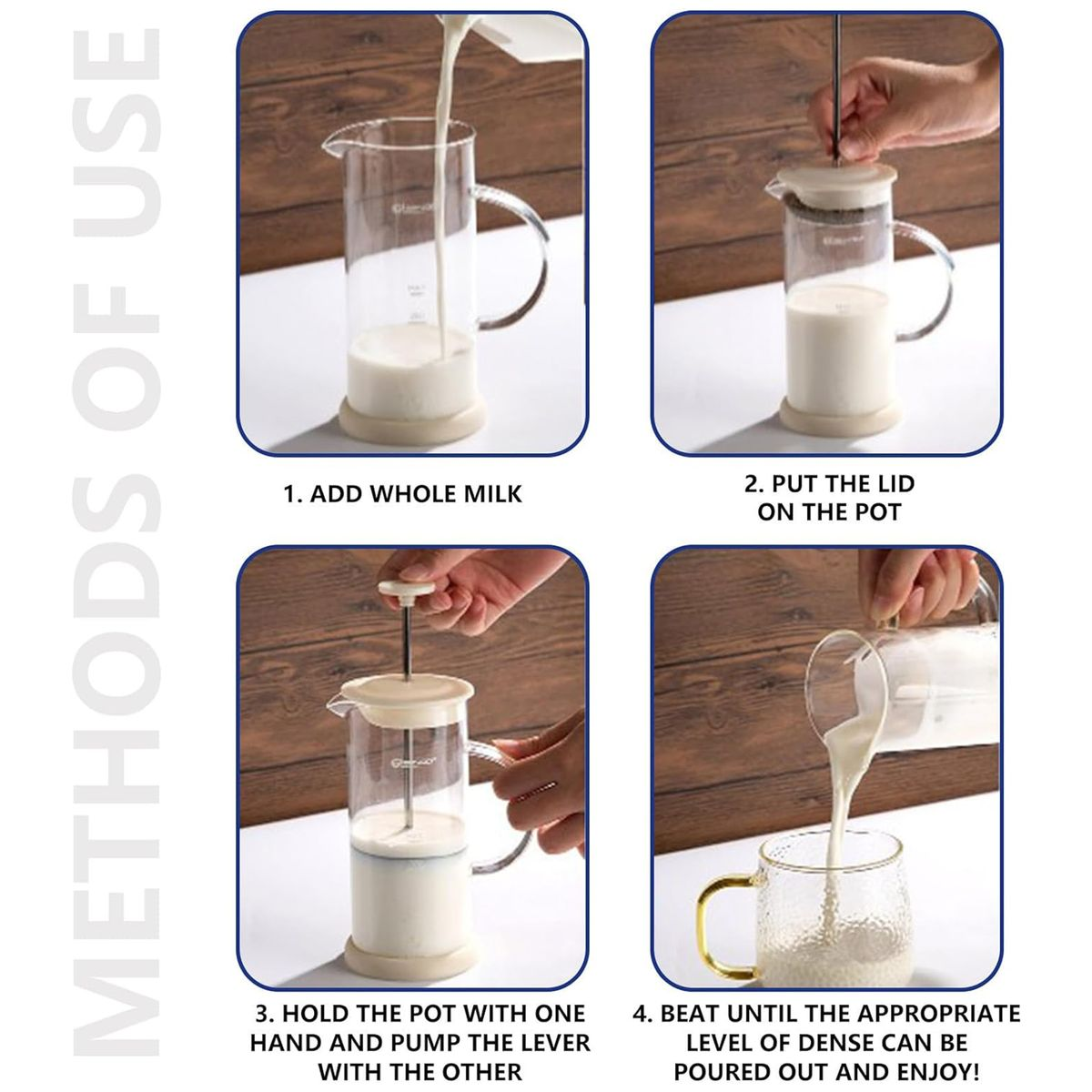 METHODS OF USE

1. ADD WHOLE MILK

2. PUT THE LID ON THE POT

3. HOLD THE POT WITH ONE HAND AND PUMP THE LEVER WITH THE OTHER

4. BEAT UNTIL THE APPROPRIATE LEVEL OF DENSE CAN BE POURED OUT AND ENJOY!