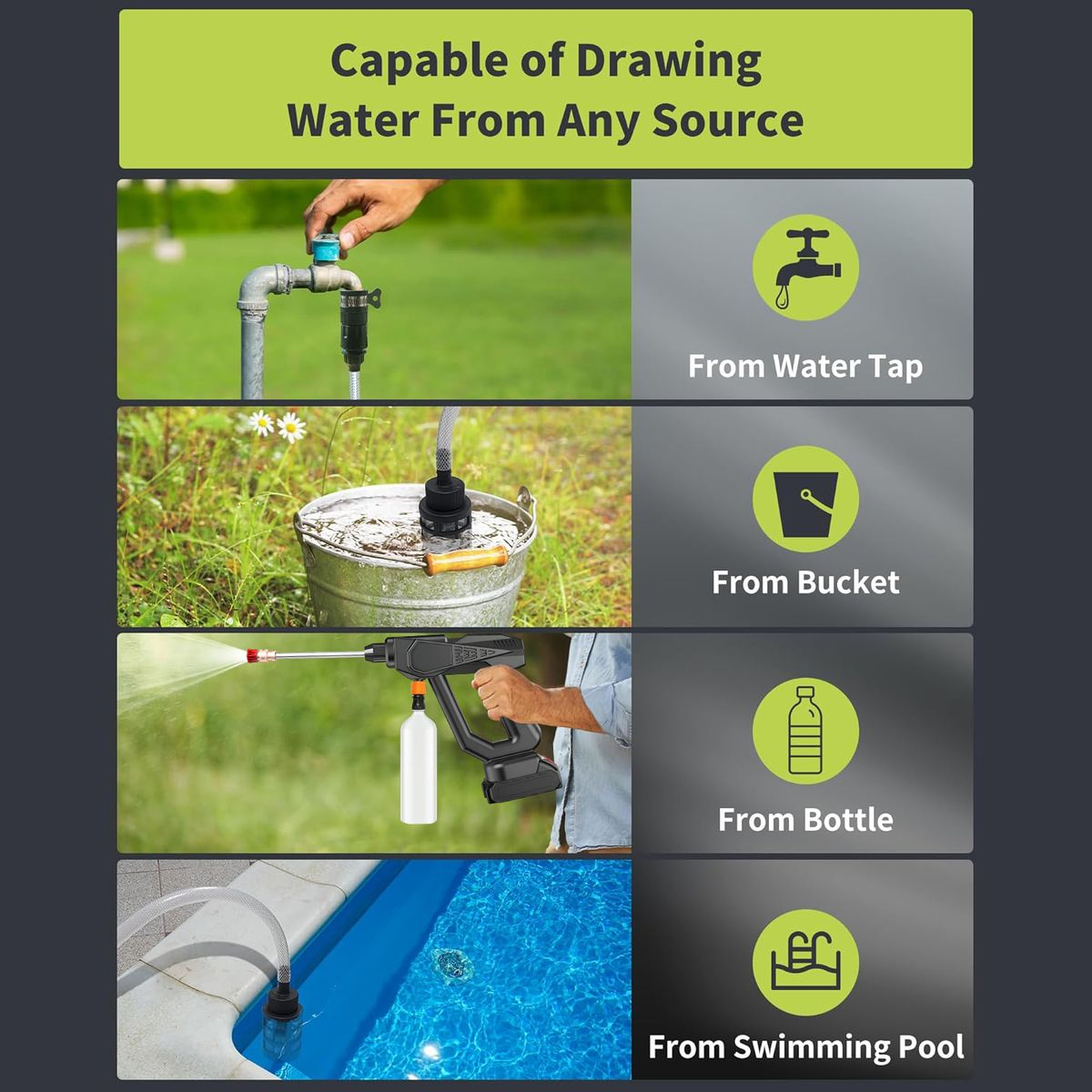 Capable of Drawing
Water From Any Source

From Water Tap

From Bucket

From Bottle

From Swimming Pool