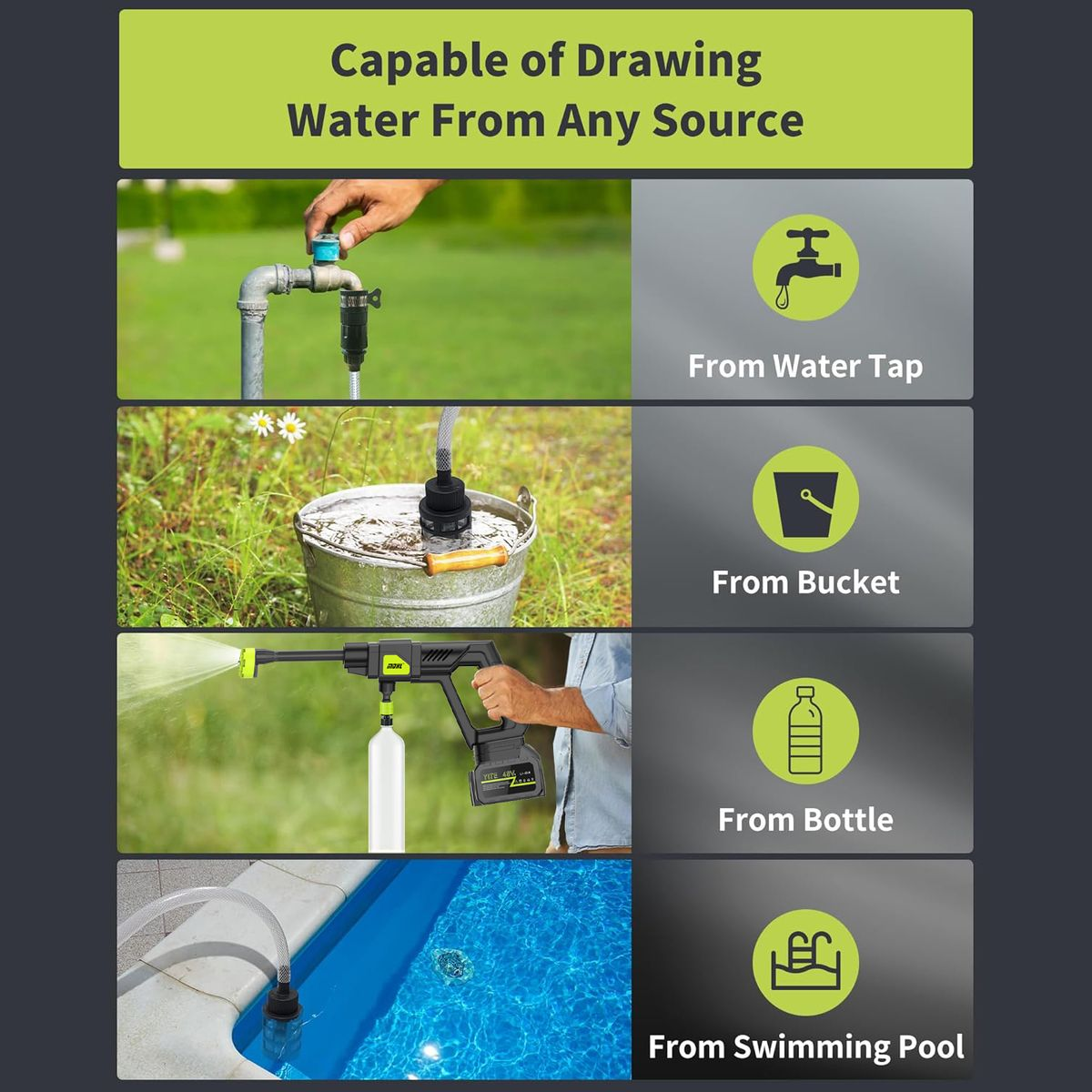 Capable of Drawing Water From Any Source

From Water Tap

From Bucket

From Bottle

From Swimming Pool