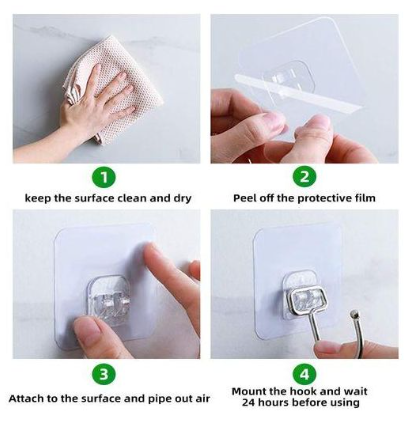 1
keep the surface clean and dry

2
Peel off the protective film

3
Attach to the surface and pipe out air

4
Mount the hook and wait 24 hours before using