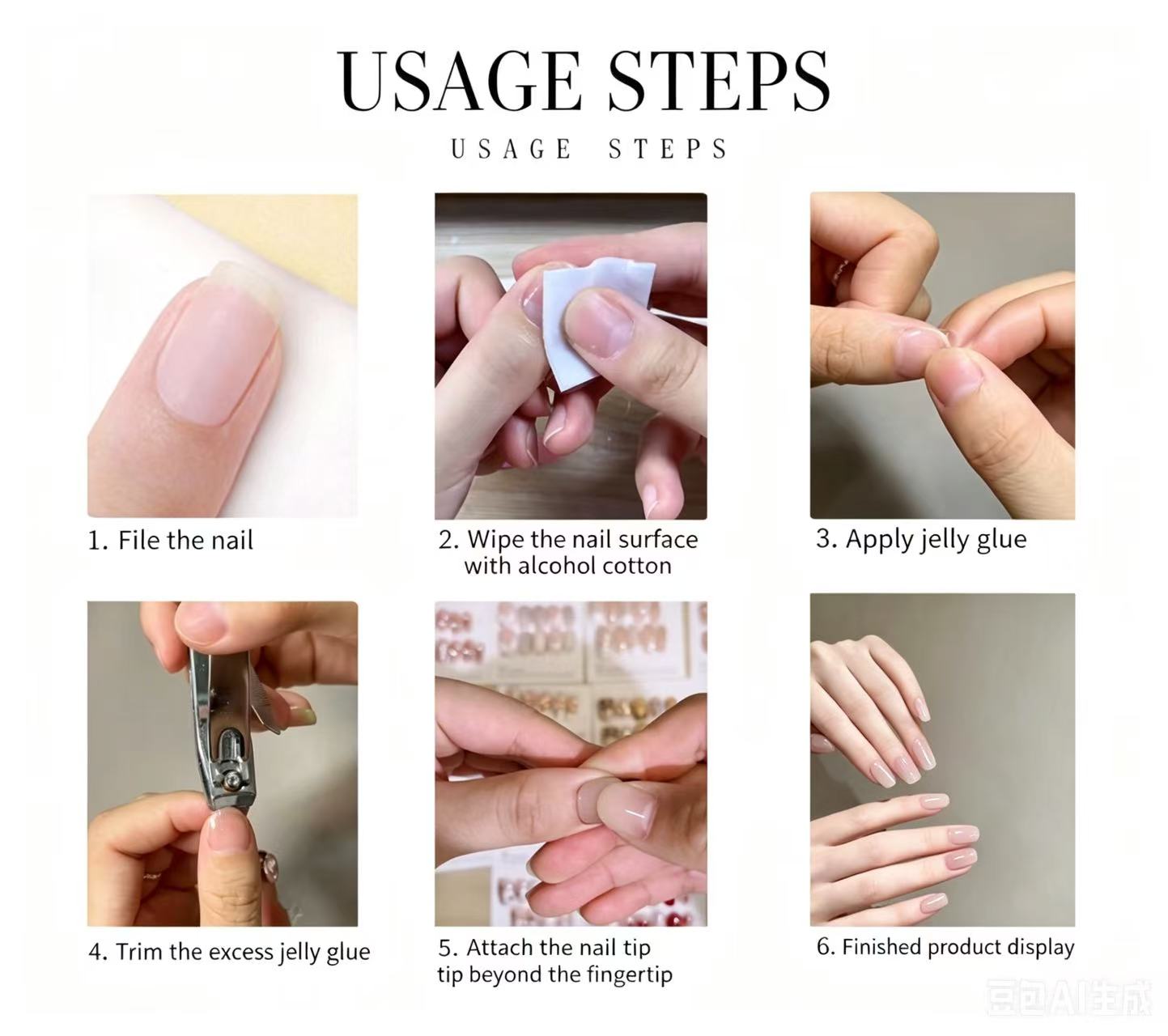 USAGE STEPS

USAGE STEPS

1. File the nail

2. Wipe the nail surface with alcohol cotton

3. Apply jelly glue

4. Trim the excess jelly glue

5. Attach the nail tip tip beyond the fingertip

6. Finished product display

豆包AI生成