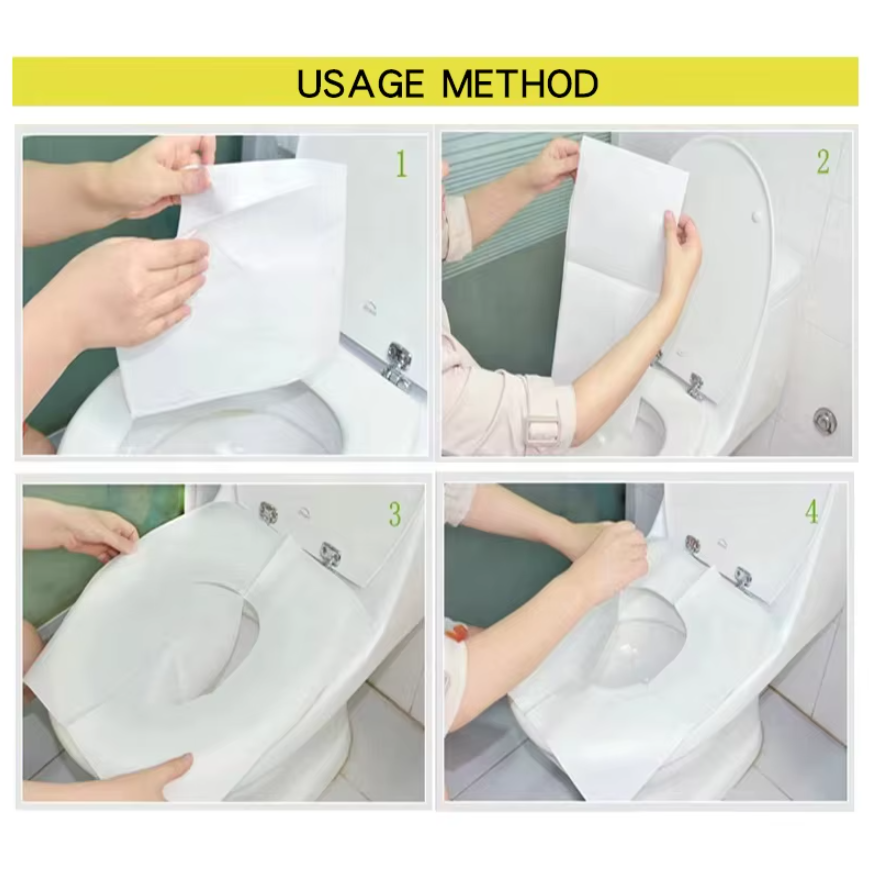 USAGE METHOD

1

2

3

4