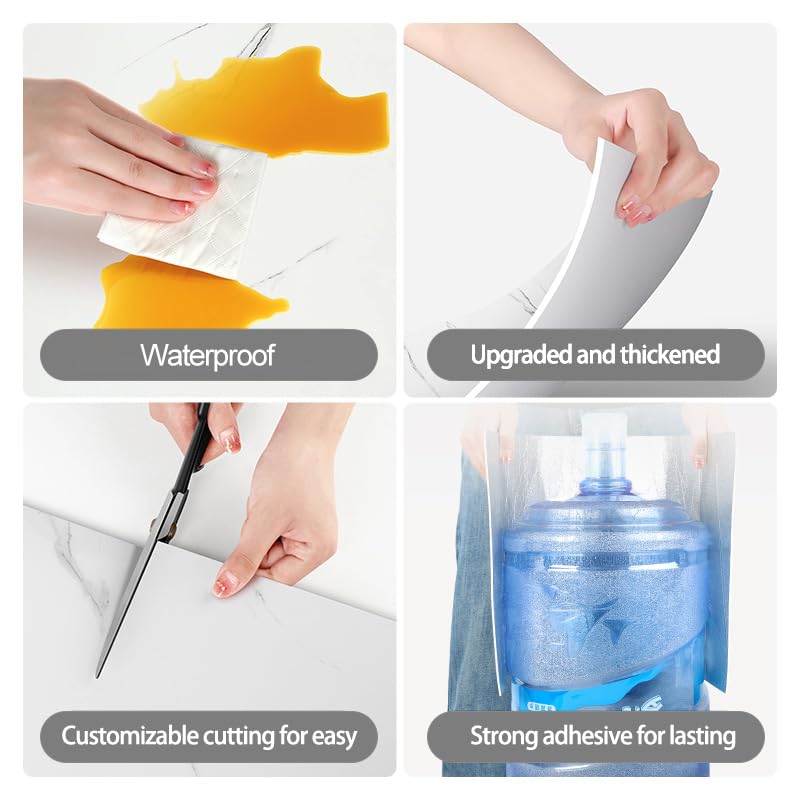 Waterproof

Upgraded and thickened

Customizable cutting for easy

Strong adhesive for lasting