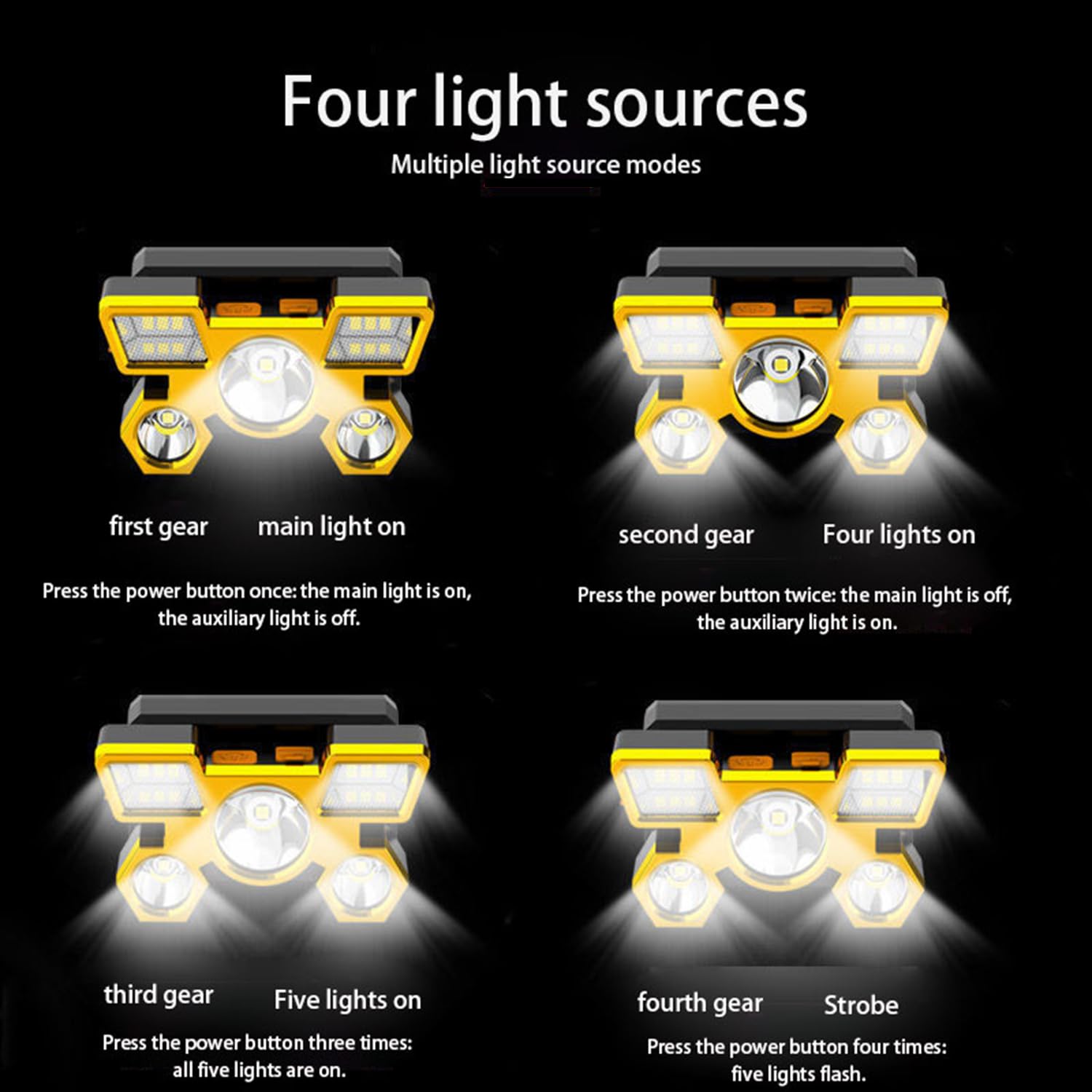 Four light sources
Multiple light source modes

first gear main light on

Press the power button once: the main light is on, the auxiliary light is off.

second gear Four lights on

Press the power button twice: the main light is off, the auxiliary light is on.

third gear Five lights on

Press the power button three times: all five lights are on.

fourth gear Strobe

Press the power button four times: five lights flash.