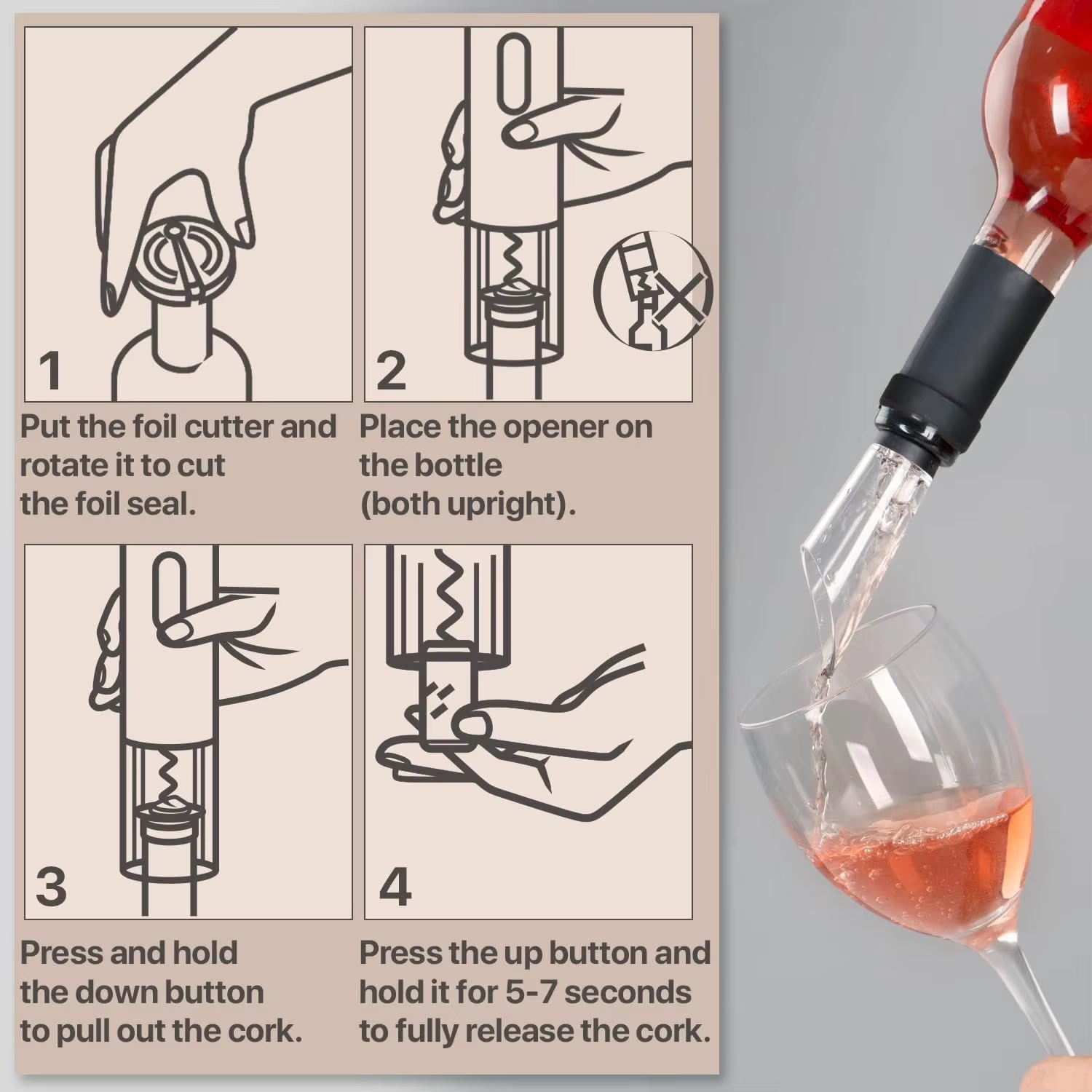 1

Put the foil cutter and rotate it to cut the foil seal.

2

Place the opener on the bottle (both upright).

3

Press and hold the down button to pull out the cork.

4

Press the up button and hold it for 5-7 seconds to fully release the cork.