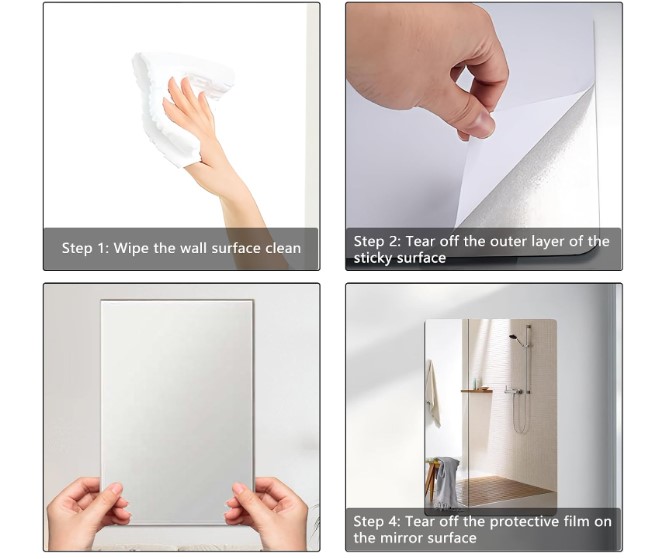 Step 1: Wipe the wall surface clean

Step 2: Tear off the outer layer of the sticky surface

Step 4: Tear off the protective film on the mirror surface