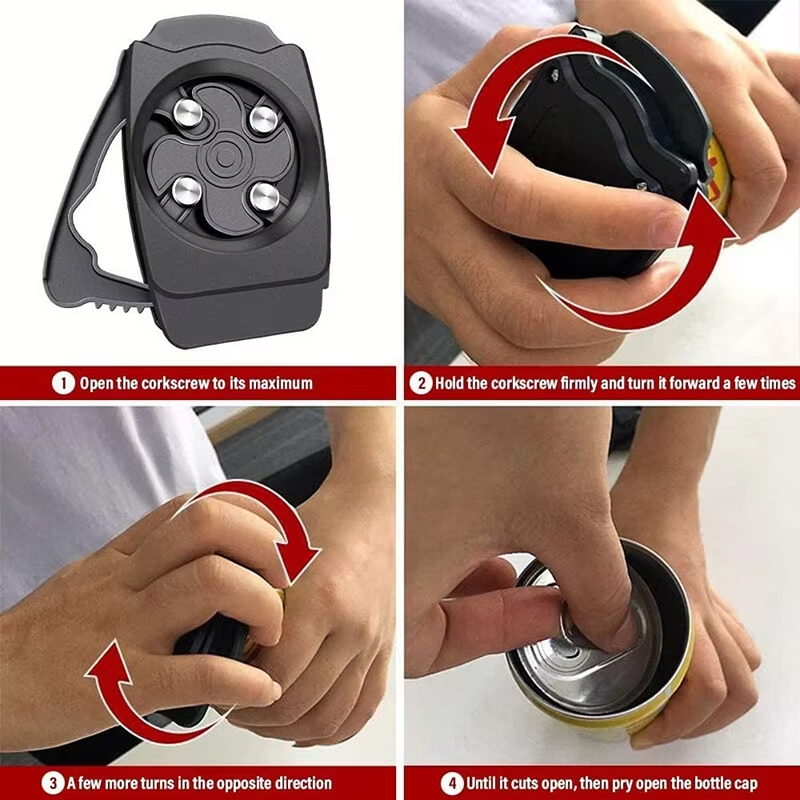 1 Open the corkscrew to its maximum

2 Hold the corkscrew firmly and turn it forward a few times

3 A few more turns in the opposite direction

4 Until it cuts open, then pry open the bottle cap