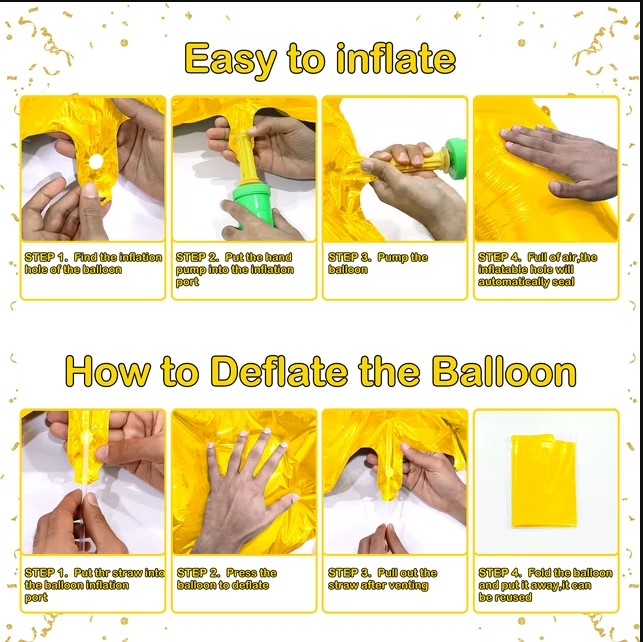 Easy to inflate

STEP 1. Find the inflation hole of the balloon

STEP 2. Put the hand pump into the inflation port

STEP 3. Pump the balloon

STEP 4. Full of air,the inflatable hole will automatically seal

How to Deflate the Balloon

STEP 1. Put thr straw into the balloon inflation port

STEP 2. Press the balloon to deflate

STEP 3. Pull out the straw after venting

STEP 4. Fold the balloon and put it away,it can be reused