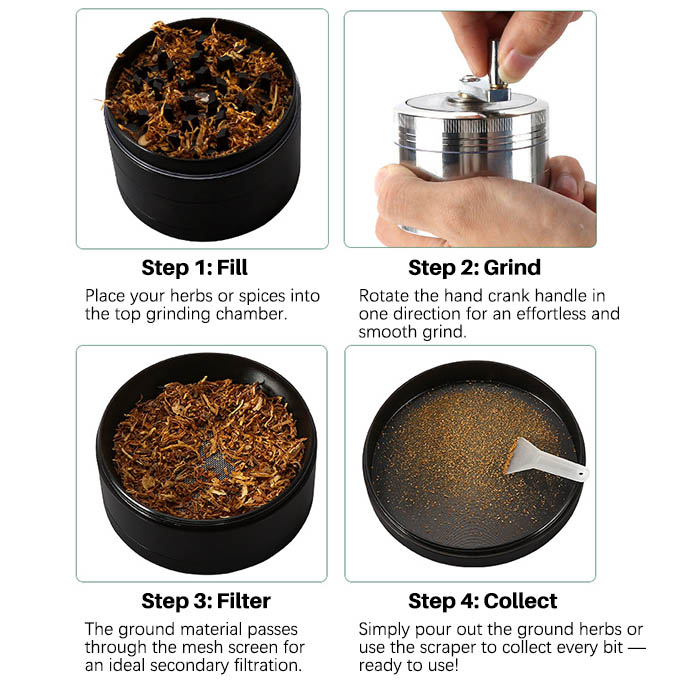 Step 1: Fill

Place your herbs or spices into the top grinding chamber.

Step 2: Grind

Rotate the hand crank handle in one direction for an effortless and smooth grind.

Step 3: Filter

The ground material passes through the mesh screen for an ideal secondary filtration.

Step 4: Collect

Simply pour out the ground herbs or use the scraper to collect every bit — ready to use!